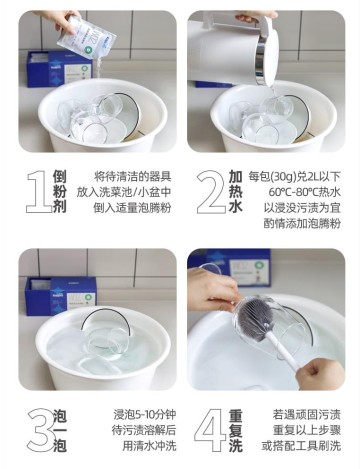 1 倒粉剂

将待清洁的器具
放入洗菜池/小盆中
倒入适量泡腾粉

2 加热水

每包(30g)兑2L以下
60℃-80℃热水
以浸没污渍为宜
酌情添加泡腾粉

3 泡一泡

浸泡5-10分钟
待污渍溶解后
用清水冲洗

4 重复洗

若遇顽固污渍
重复以上步骤
或搭配工具刷洗