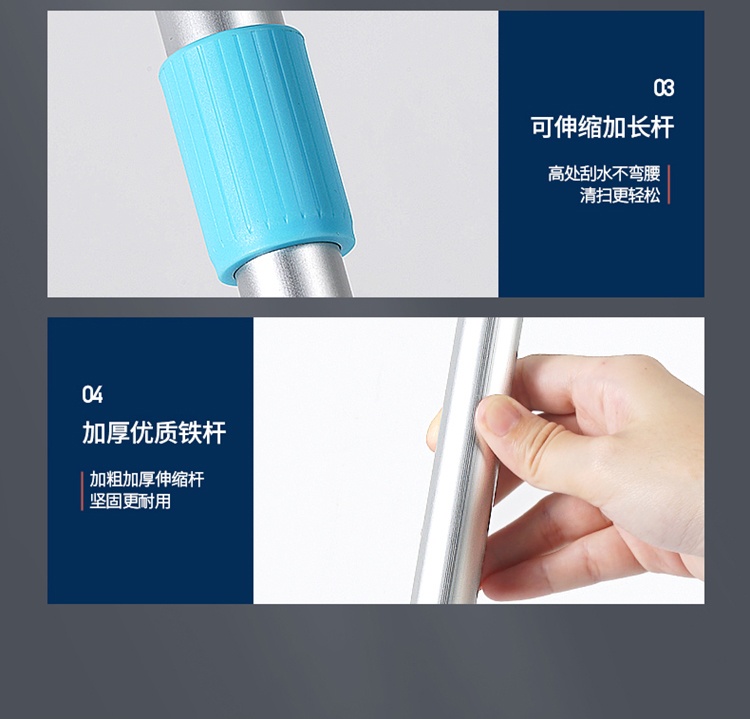 03
可伸缩加长杆

高处刮水不弯腰
清扫更轻松

04
加厚优质铁杆

加粗加厚伸缩杆
坚固更耐用